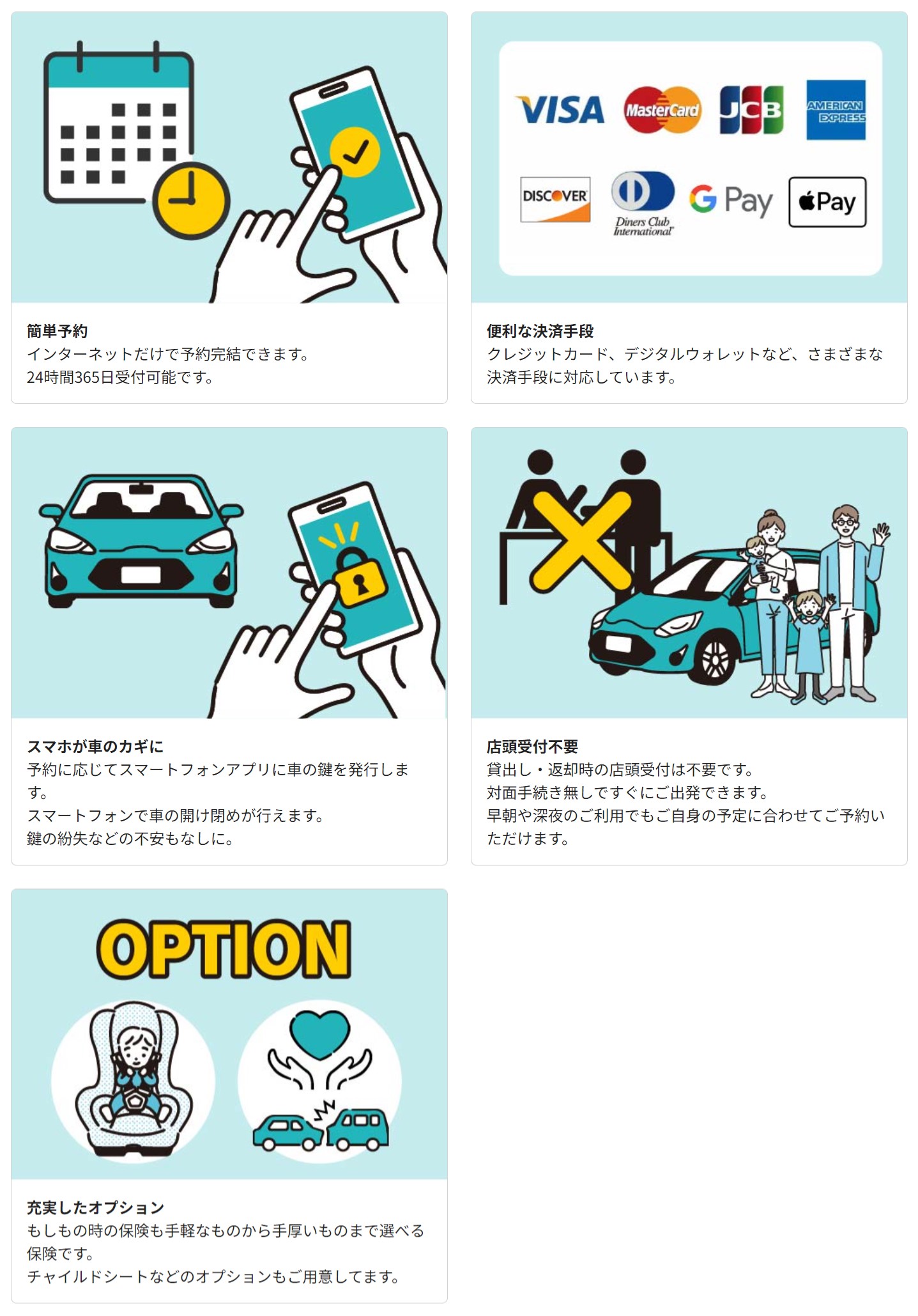 簡単予約
インターネットだけで予約完結できます。
24時間365日受付可能です。

VISA MasterCard JCB AMERICAN EXPRESS DISCOVER Diners Club International G Pay Pay

便利な決済手段
クレジットカード、デジタルウォレットなど、さまざまな決済手段に対応しています。

スマホが車のカギに
予約に応じてスマートフォンアプリに車の鍵を発行します。
スマートフォンで車の開け閉めが行えます。
鍵の紛失などの不安もなしに。

店頭受付不要
貸出し・返却時の店頭受付は不要です。
対面手続き無しですぐにご出発できます。
早朝や深夜のご利用でもご自身の予定に合わせてご予約いただけます。

OPTION

充実したオプション
もしもの時の保険も手軽なものから手厚いものまで選べる保険です。
チャイルドシートなどのオプションもご用意してます。